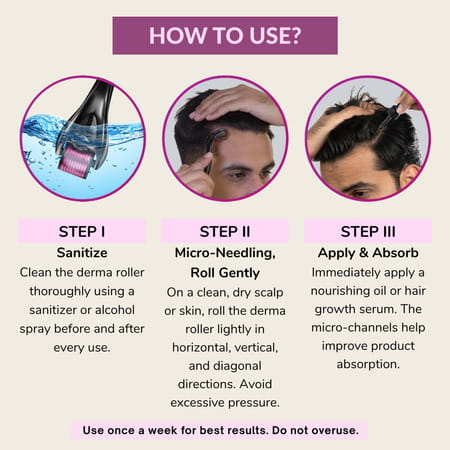 HOW TO USE?

STEP I
Sanitize
Clean the derma roller thoroughly using a sanitizer or alcohol spray before and after every use.

STEP II
Micro-Needling, Roll Gently
On a clean, dry scalp or skin, roll the derma roller lightly in horizontal, vertical, and diagonal directions. Avoid excessive pressure.

STEP III
Apply & Absorb
Immediately apply a nourishing oil or hair growth serum. The micro-channels help improve product absorption.

Use once a week for best results. Do not overuse.