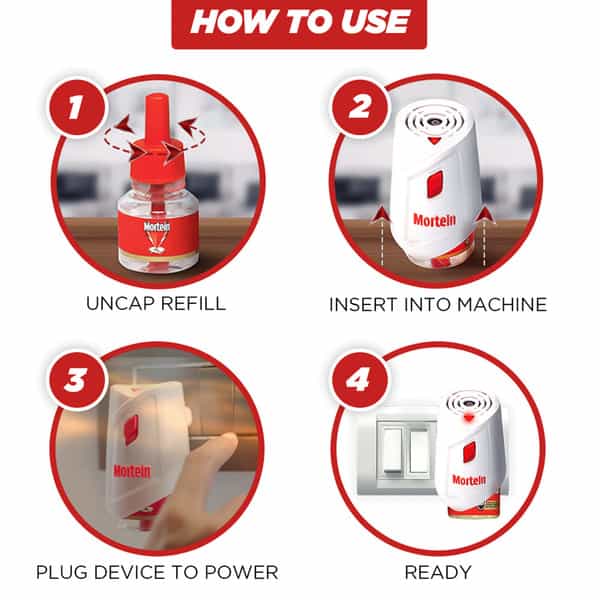 HOW TO USE

1

Mortein

UNCAP REFILL

2

Mortein

INSERT INTO MACHINE

3

Mortein

PLUG DEVICE TO POWER

4

Mortein

READY