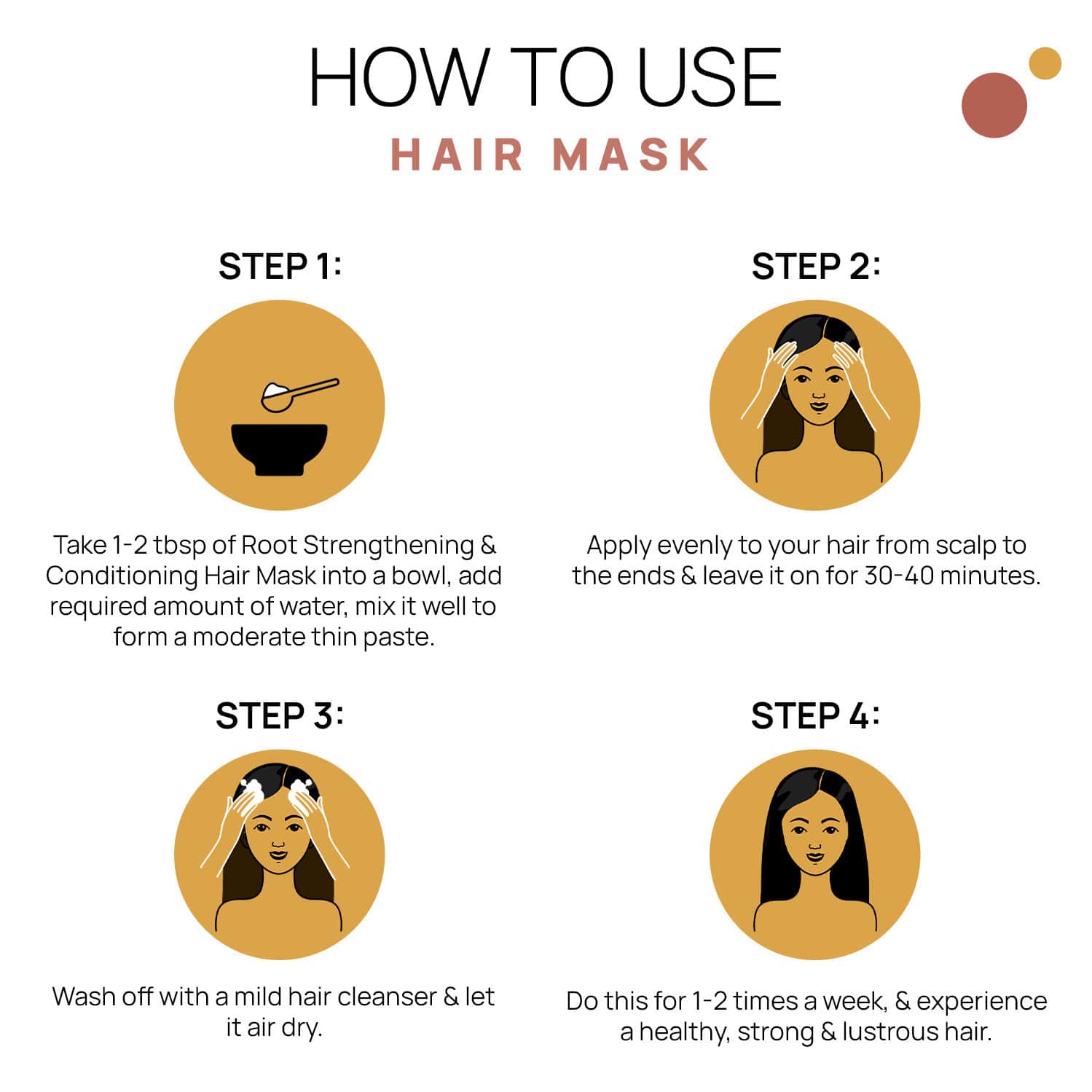 HOW TO USE
HAIR MASK

STEP 1:

Take 1-2 tbsp of Root Strengthening & Conditioning Hair Mask into a bowl, add required amount of water, mix it well to form a moderate thin paste.

STEP 2:

Apply evenly to your hair from scalp to the ends & leave it on for 30-40 minutes.

STEP 3:

Wash off with a mild hair cleanser & let it air dry.

STEP 4:

Do this for 1-2 times a week, & experience a healthy, strong & lustrous hair.