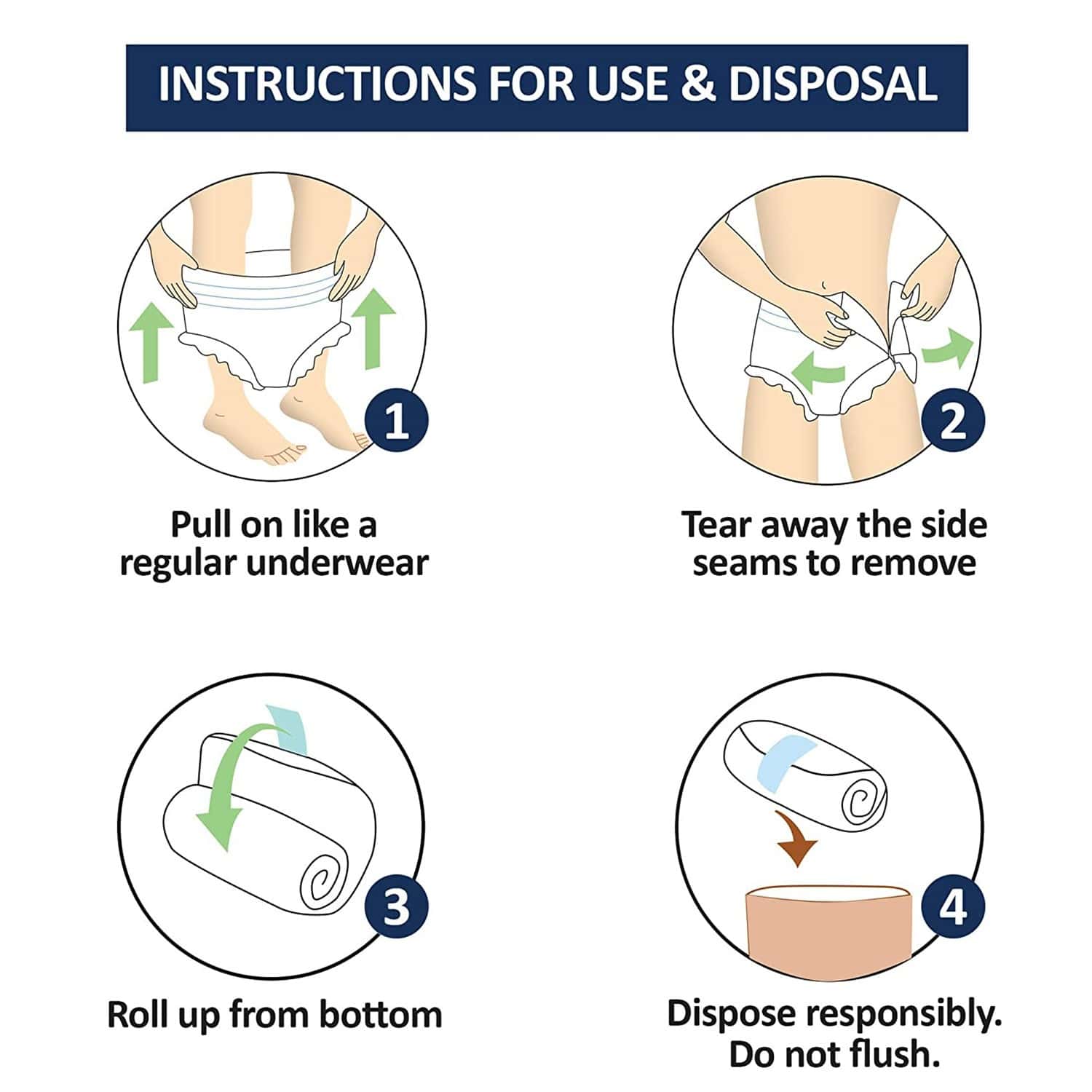 INSTRUCTIONS FOR USE & DISPOSAL

1

Pull on like a regular underwear

2

Tear away the side seams to remove

3

Roll up from bottom

4

Dispose responsibly. Do not flush.