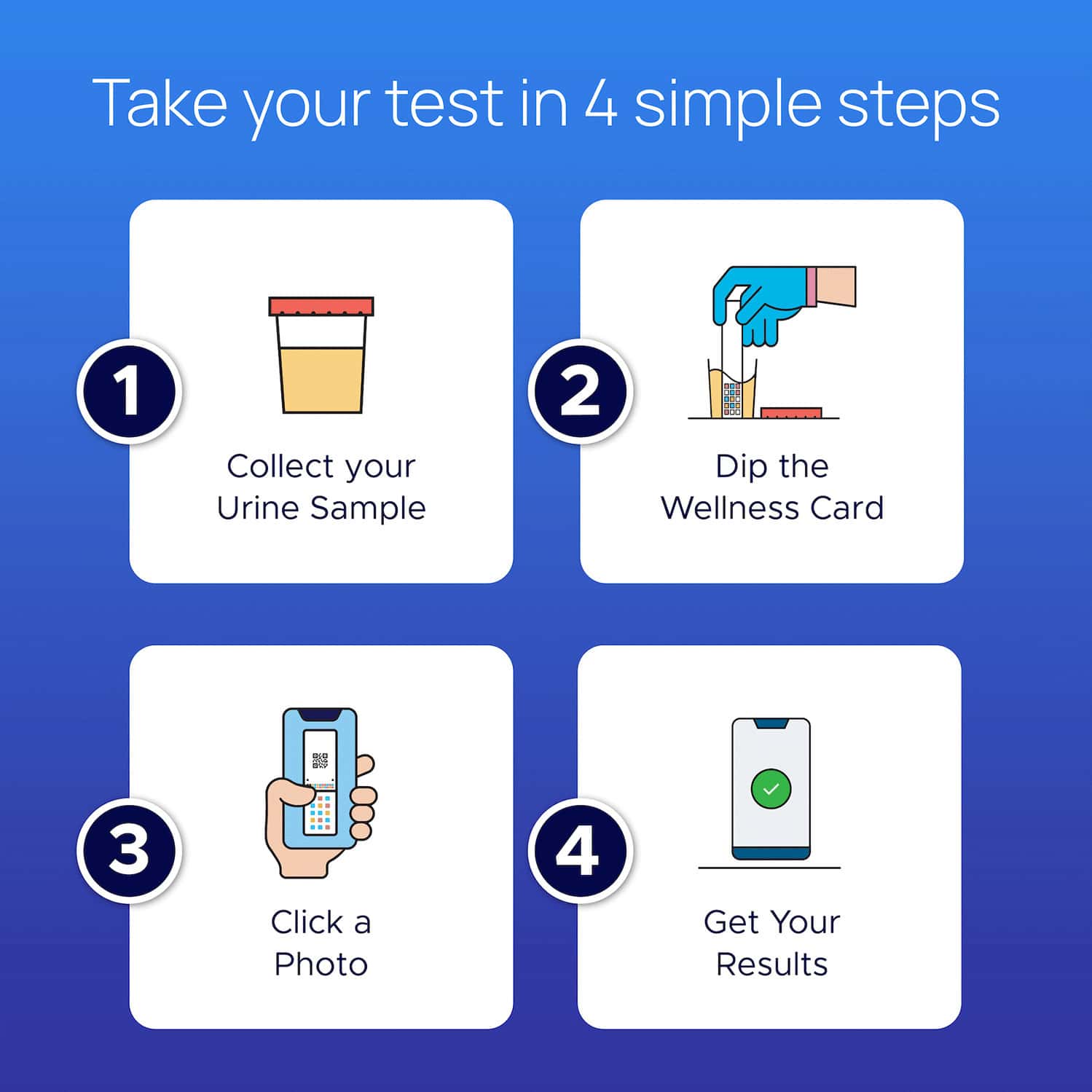 Take your test in 4 simple steps

1

Collect your Urine Sample

2

Dip the Wellness Card

3

Click a Photo

4

Get Your Results