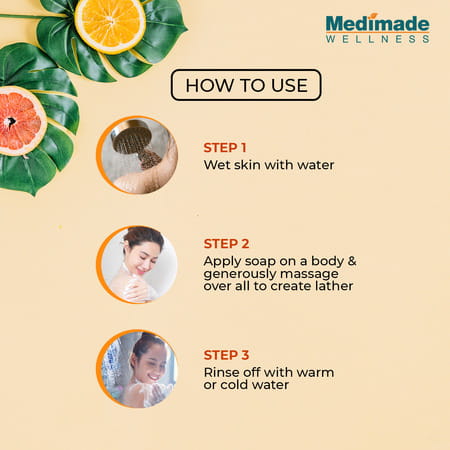 Medimade
WELLNESS

HOW TO USE

STEP 1
Wet skin with water

STEP 2
Apply soap on a body & generously massage over all to create lather

STEP 3
Rinse off with warm or cold water