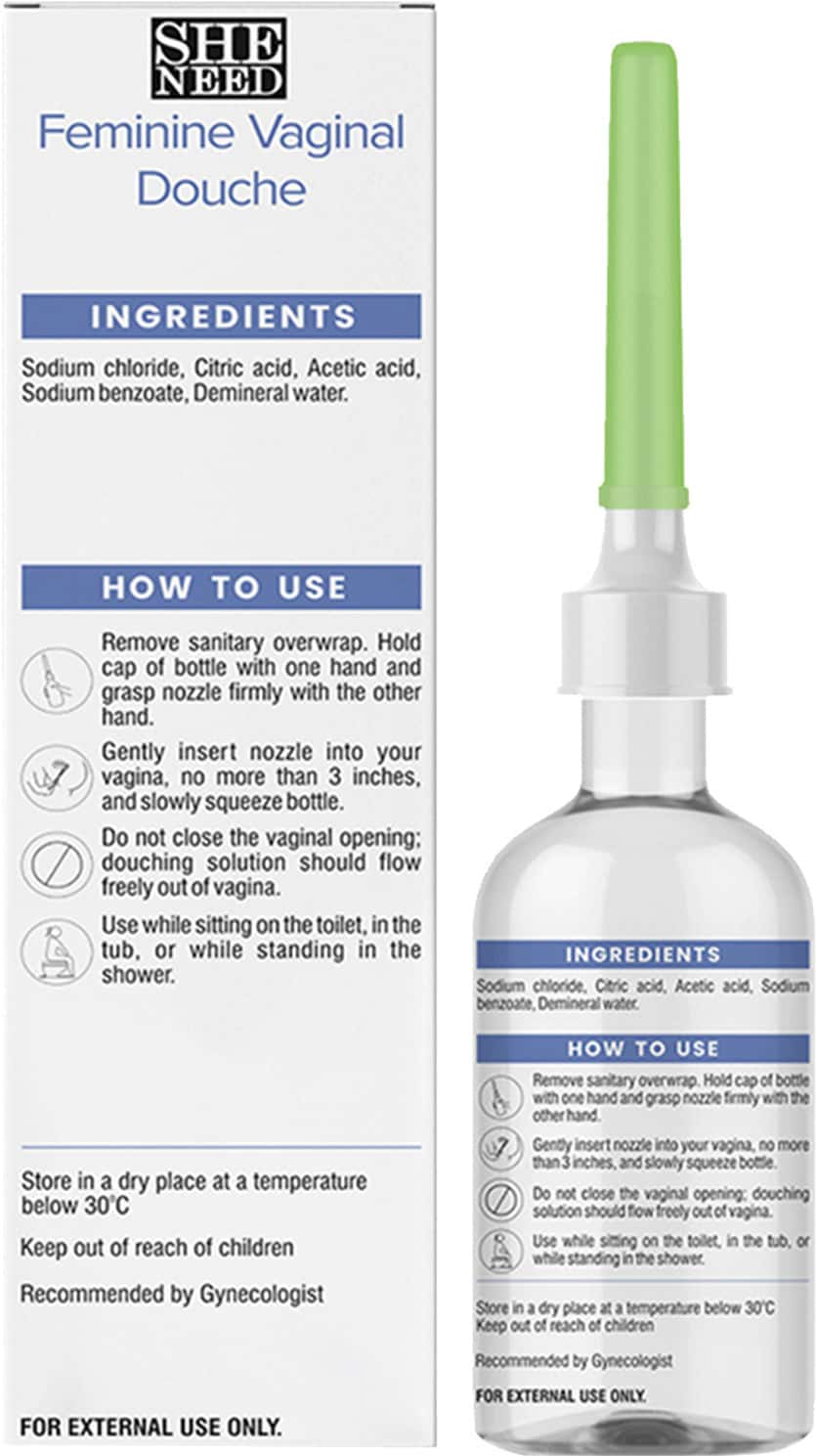 SHE NEED

Feminine Vaginal Douche

INGREDIENTS

Sodium chloride, Citric acid, Acetic acid, Sodium benzoate, Demineral water.

HOW TO USE

Remove sanitary overwrap. Hold cap of bottle with one hand and grasp nozzle firmly with the other hand.

Gently insert nozzle into your vagina, no more than 3 inches, and slowly squeeze bottle.

Do not close the vaginal opening; douching solution should flow freely out of vagina.

Use while sitting on the toilet, in the tub, or while standing in the shower.

Store in a dry place at a temperature below 30°C

Keep out of reach of children

Recommended by Gynecologist

FOR EXTERNAL USE ONLY.

INGREDIENTS

Sodium chloride, Citric acid, Acetic acid, Sodium benzoate, Demineral water.

HOW TO USE

Remove sanitary overwrap. Hold cap of bottle with one hand and grasp nozzle firmly with the other hand.

Gently insert nozzle into your vagina, no more than 3 inches, and slowly squeeze bottle.

Do not close the vaginal opening; douching solution should flow freely out of vagina.

Use while sitting on the toilet, in the tub, or while standing in the shower.

Store in a dry place at a temperature below 30°C
Keep out of reach of children

Recommended by Gynecologist

FOR EXTERNAL USE ONLY.