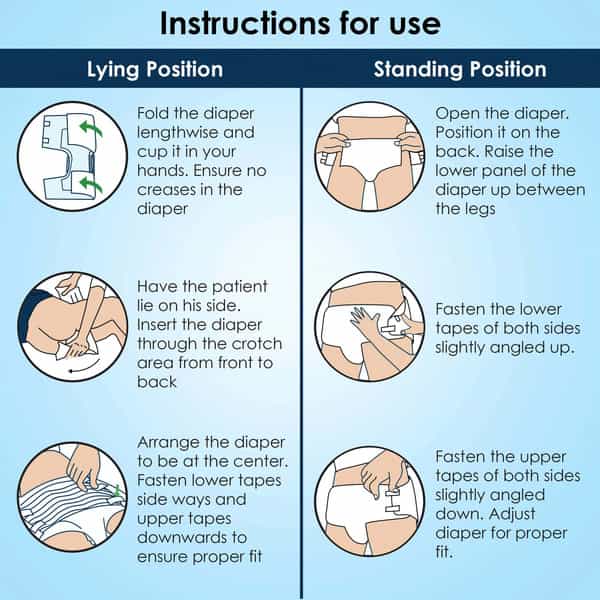 Instructions for use

Lying Position

Fold the diaper lengthwise and cup it in your hands. Ensure no creases in the diaper

Have the patient lie on his side. Insert the diaper through the crotch area from front to back

Arrange the diaper to be at the center. Fasten lower tapes side ways and upper tapes downwards to ensure proper fit

Standing Position

Open the diaper. Position it on the back. Raise the lower panel of the diaper up between the legs

Fasten the lower tapes of both sides slightly angled up.

Fasten the upper tapes of both sides slightly angled down. Adjust diaper for proper fit.