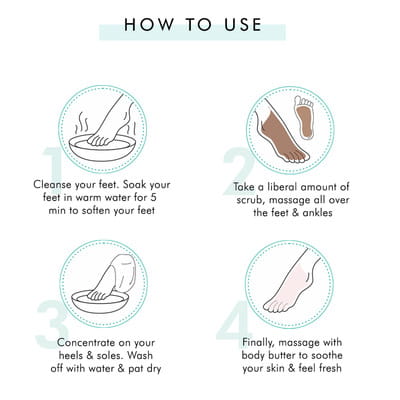 HOW TO USE

1
Cleanse your feet. Soak your feet in warm water for 5 min to soften your feet

2
Take a liberal amount of scrub, massage all over the feet & ankles

3
Concentrate on your heels & soles. Wash off with water & pat dry

4
Finally, massage with body butter to soothe your skin & feel fresh