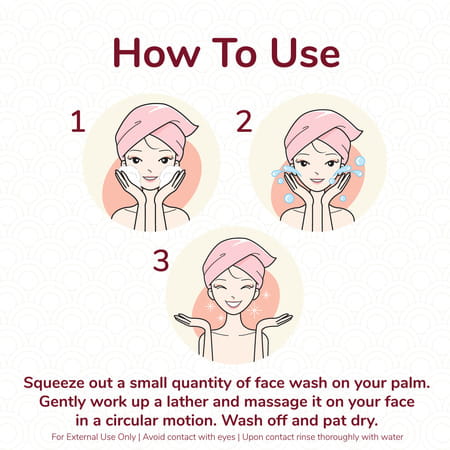 How To Use

1

2

3

Squeeze out a small quantity of face wash on your palm. Gently work up a lather and massage it on your face in a circular motion. Wash off and pat dry.

For External Use Only | Avoid contact with eyes | Upon contact rinse thoroughly with water