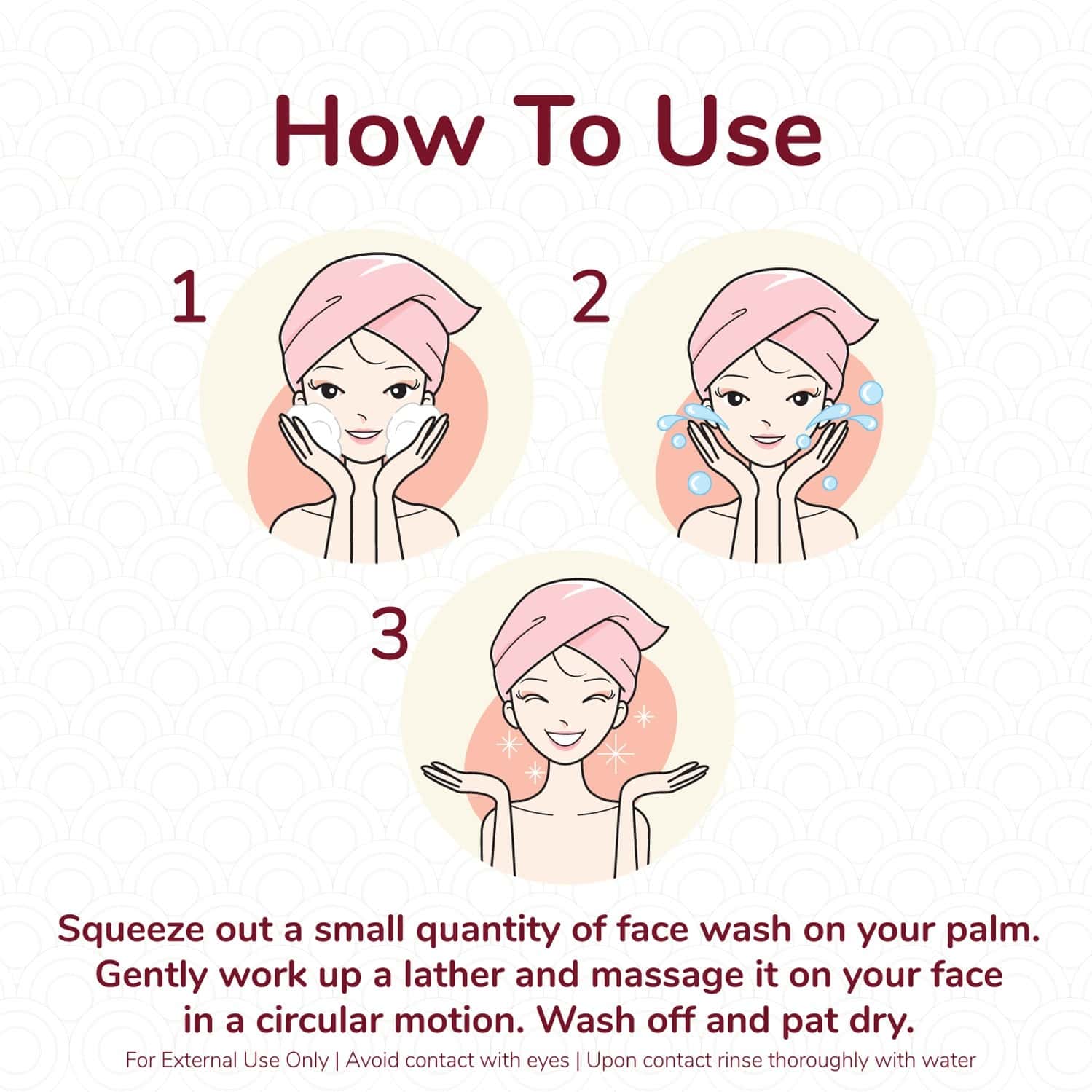 How To Use

1

2

3

Squeeze out a small quantity of face wash on your palm. Gently work up a lather and massage it on your face in a circular motion. Wash off and pat dry.

For External Use Only | Avoid contact with eyes | Upon contact rinse thoroughly with water