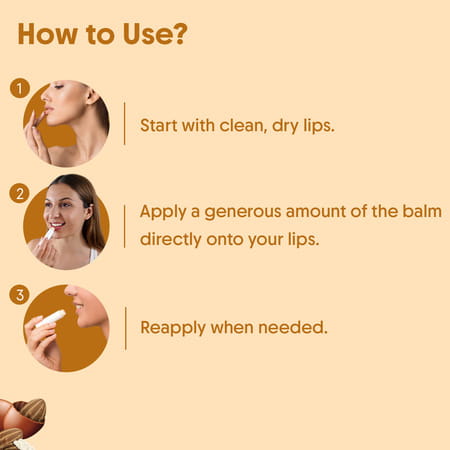 How to Use?

1

Start with clean, dry lips.

2

Apply a generous amount of the balm directly onto your lips.

3

Reapply when needed.