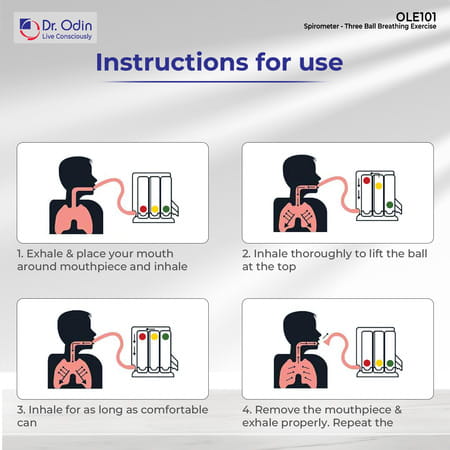 Dr. Odin
Live Consciously

OLE101
Spirometer - Three Ball Breathing Exercise

Instructions for use

1. Exhale & place your mouth around mouthpiece and inhale

2. Inhale thoroughly to lift the ball at the top

3. Inhale for as long as comfortable can

4. Remove the mouthpiece & exhale properly. Repeat the