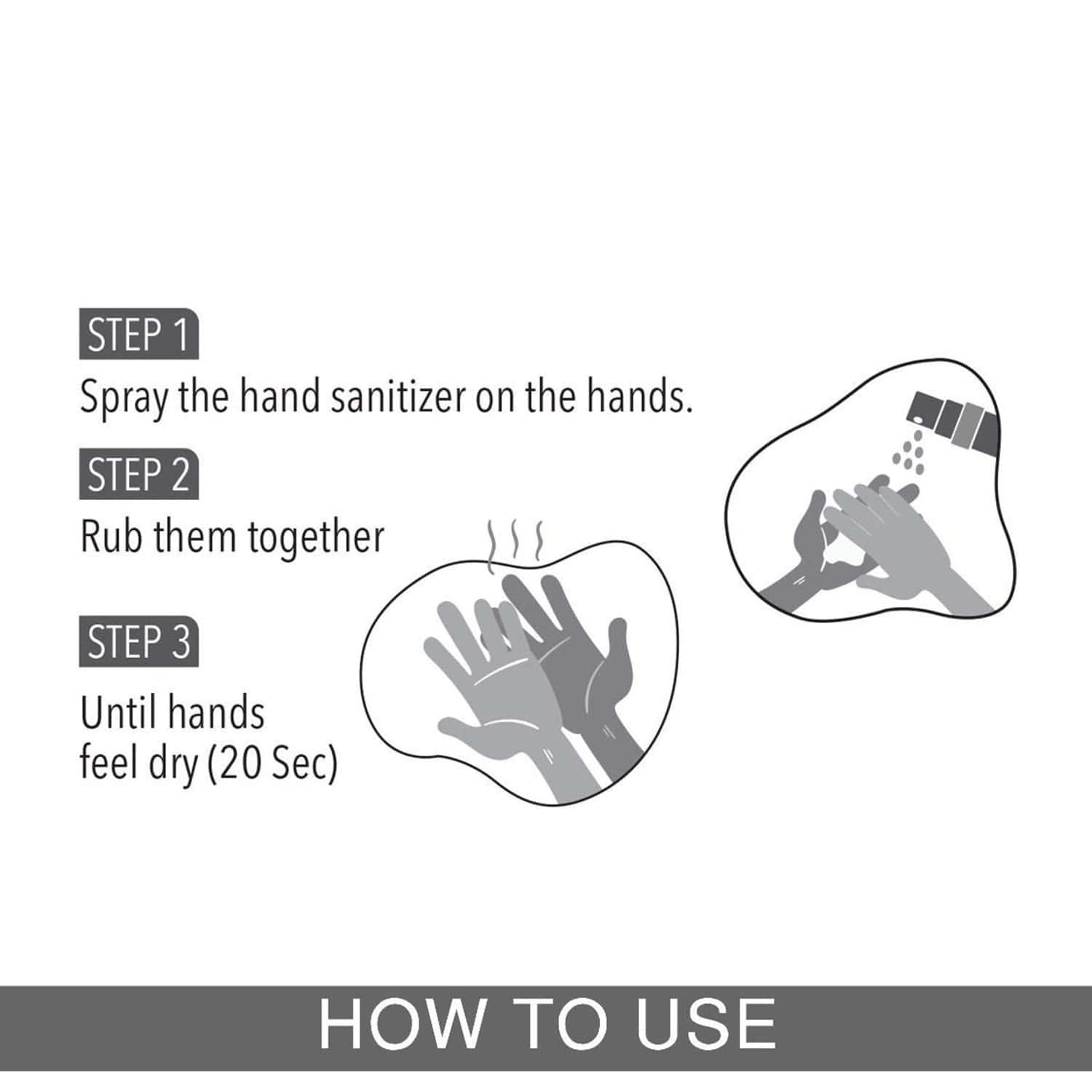 STEP 1
Spray the hand sanitizer on the hands.

STEP 2
Rub them together

STEP 3
Until hands feel dry (20 Sec)

HOW TO USE