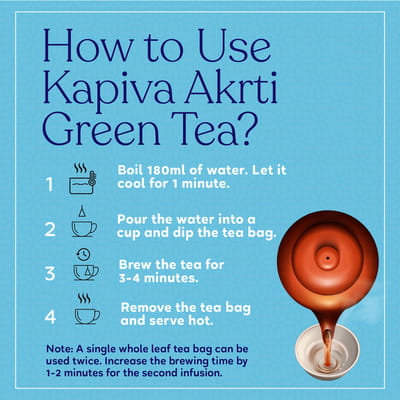 How to Use Kapiva Akrti Green Tea?

1 Boil 180ml of water. Let it cool for 1 minute.

2 Pour the water into a cup and dip the tea bag.

3 Brew the tea for 3-4 minutes.

4 Remove the tea bag and serve hot.

Note: A single whole leaf tea bag can be used twice. Increase the brewing time by 1-2 minutes for the second infusion.