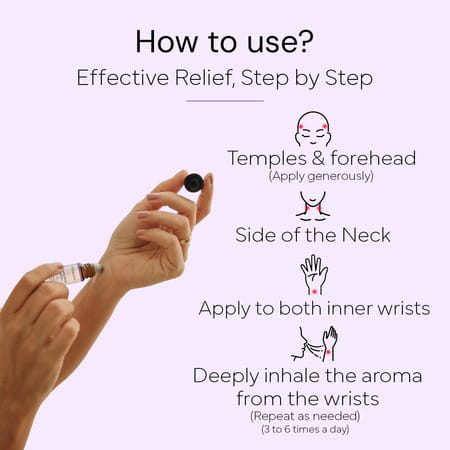 How to use?
Effective Relief, Step by Step

Temples & forehead
(Apply generously)

Side of the Neck

Apply to both inner wrists

Deeply inhale the aroma from the wrists
(Repeat as needed)
(3 to 6 times a day)