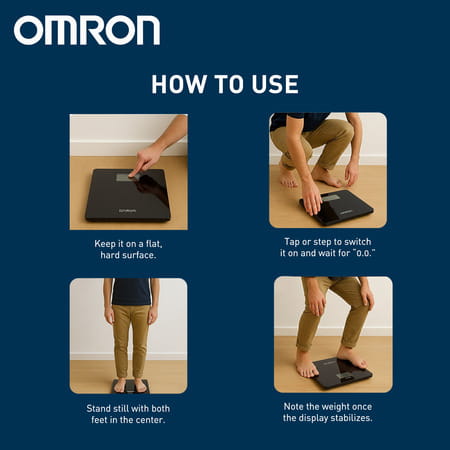 OMRON

HOW TO USE

OMRON

Keep it on a flat, hard surface.

Tap or step to switch it on and wait for "0.0."

Stand still with both feet in the center.

Note the weight once the display stabilizes.