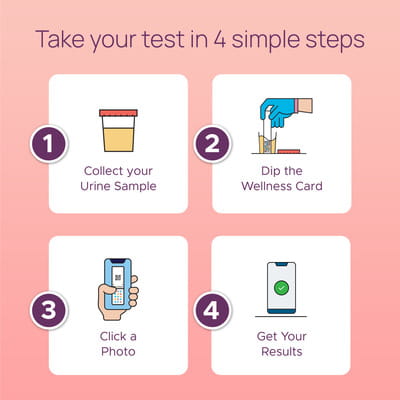 Take your test in 4 simple steps

1
Collect your Urine Sample

2
Dip the Wellness Card

3
Click a Photo

4
Get Your Results