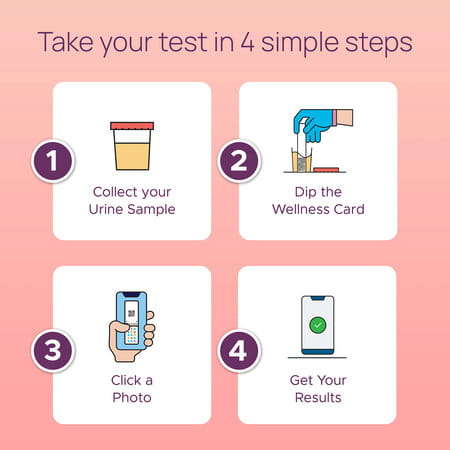 Take your test in 4 simple steps

1
Collect your Urine Sample

2
Dip the Wellness Card

3
Click a Photo

4
Get Your Results