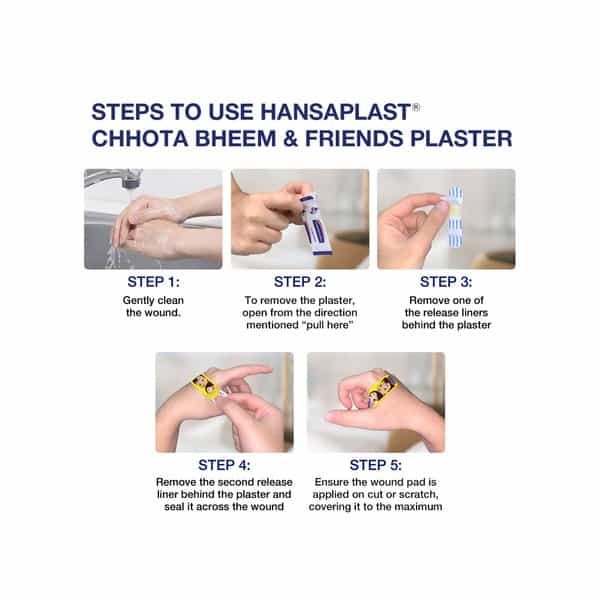 STEPS TO USE HANSAPLAST® CHHOTA BHEEM & FRIENDS PLASTER

STEP 1:
Gently clean the wound.

STEP 2:
To remove the plaster, open from the direction mentioned "pull here"

STEP 3:
Remove one of the release liners behind the plaster

STEP 4:
Remove the second release liner behind the plaster and seal it across the wound

STEP 5:
Ensure the wound pad is applied on cut or scratch, covering it to the maximum