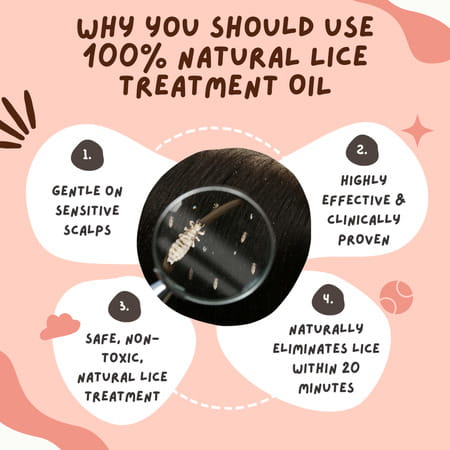 WHY YOU SHOULD USE 100% NATURAL LICE TREATMENT OIL

1.

GENTLE ON SENSITIVE SCALPS

2.

HIGHLY EFFECTIVE & CLINICALLY PROVEN

3.

SAFE, NON-TOXIC, NATURAL LICE TREATMENT

4.

NATURALLY ELIMINATES LICE WITHIN 20 MINUTES