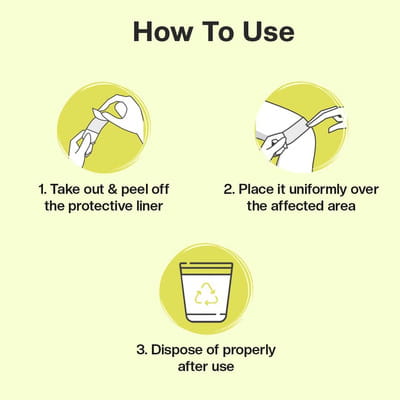 How To Use

1. Take out & peel off the protective liner

2. Place it uniformly over the affected area

3. Dispose of properly after use