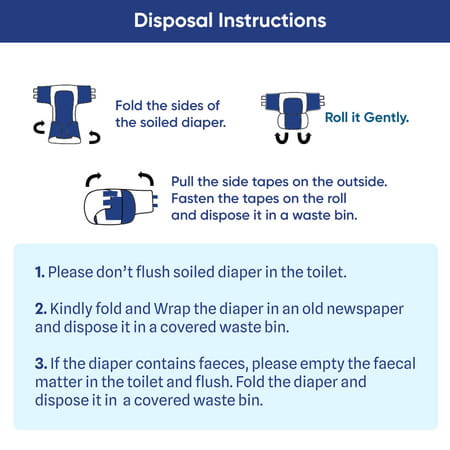 Disposal Instructions

Fold the sides of the soiled diaper.

Roll it Gently.

Pull the side tapes on the outside. Fasten the tapes on the roll and dispose it in a waste bin.

1. Please don't flush soiled diaper in the toilet.

2. Kindly fold and Wrap the diaper in an old newspaper and dispose it in a covered waste bin.

3. If the diaper contains faeces, please empty the faecal matter in the toilet and flush. Fold the diaper and dispose it in a covered waste bin.