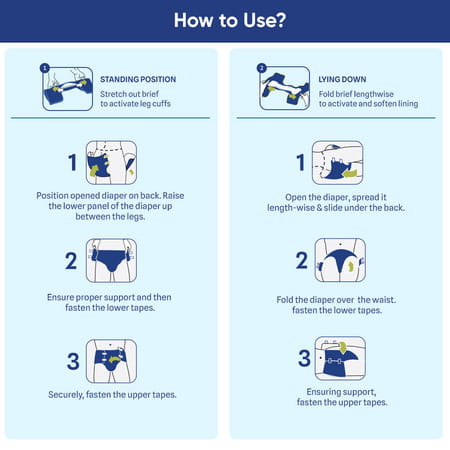 How to Use?

1
STANDING POSITION
Stretch out brief to activate leg cuffs

1
Position opened diaper on back. Raise the lower panel of the diaper up between the legs.

2
Ensure proper support and then fasten the lower tapes.

3
Securely, fasten the upper tapes.

2
LYING DOWN
Fold brief lengthwise to activate and soften lining

1
Open the diaper, spread it length-wise & slide under the back.

2
Fold the diaper over the waist. fasten the lower tapes.

3
Ensuring support, fasten the upper tapes.