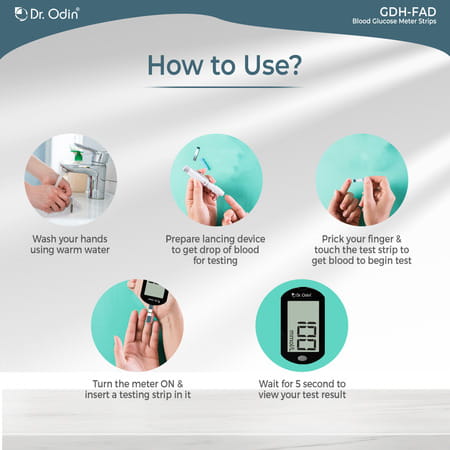 Dr. Odin®

GDH-FAD
Blood Glucose Meter Strips

How to Use?

Wash your hands using warm water

Prepare lancing device to get drop of blood for testing

Prick your finger & touch the test strip to get blood to begin test

Turn the meter ON & insert a testing strip in it

Dr. Odin

mmol/L

Wait for 5 second to view your test result