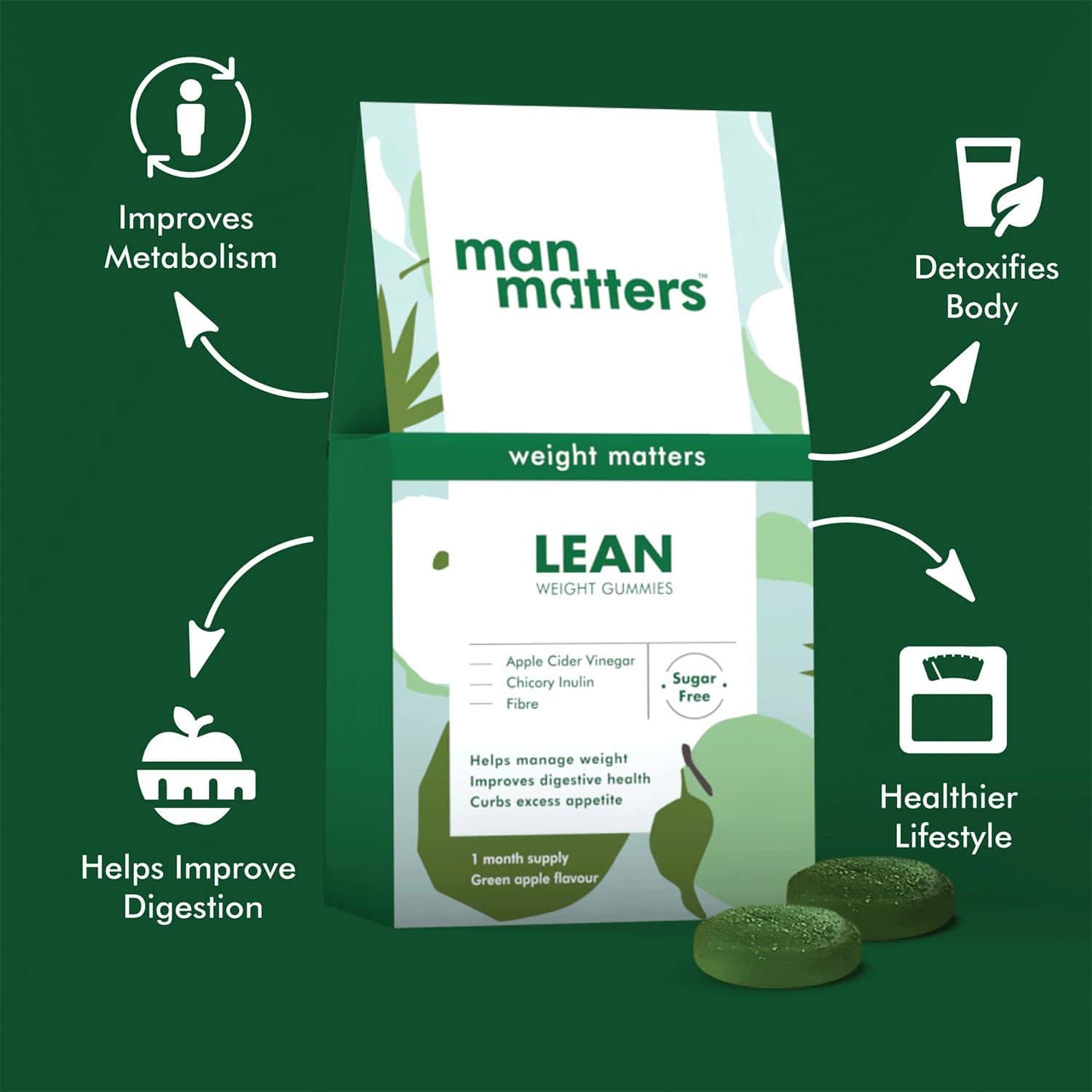 Improves Metabolism

Detoxifies Body

man matters™

weight matters

LEAN
WEIGHT GUMMIES

Apple Cider Vinegar
Chicory Inulin
Fibre

Sugar Free

Helps manage weight
Improves digestive health
Curbs excess appetite

1 month supply
Green apple flavour

Helps Improve Digestion

Healthier Lifestyle