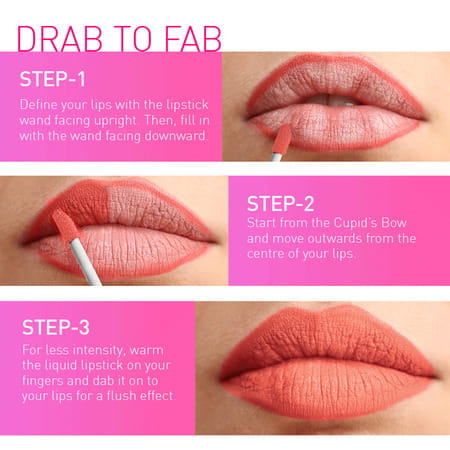 DRAB TO FAB

STEP-1

Define your lips with the lipstick wand facing upright. Then, fill in with the wand facing downward.

STEP-2

Start from the Cupid's Bow and move outwards from the centre of your lips.

STEP-3

For less intensity, warm the liquid lipstick on your fingers and dab it on to your lips for a flush effect.