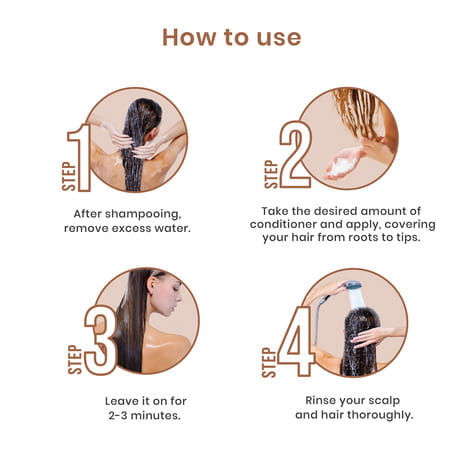 How to use

STEP 1

After shampooing, remove excess water.

STEP 2

Take the desired amount of conditioner and apply, covering your hair from roots to tips.

STEP 3

Leave it on for 2-3 minutes.

STEP 4

Rinse your scalp and hair thoroughly.