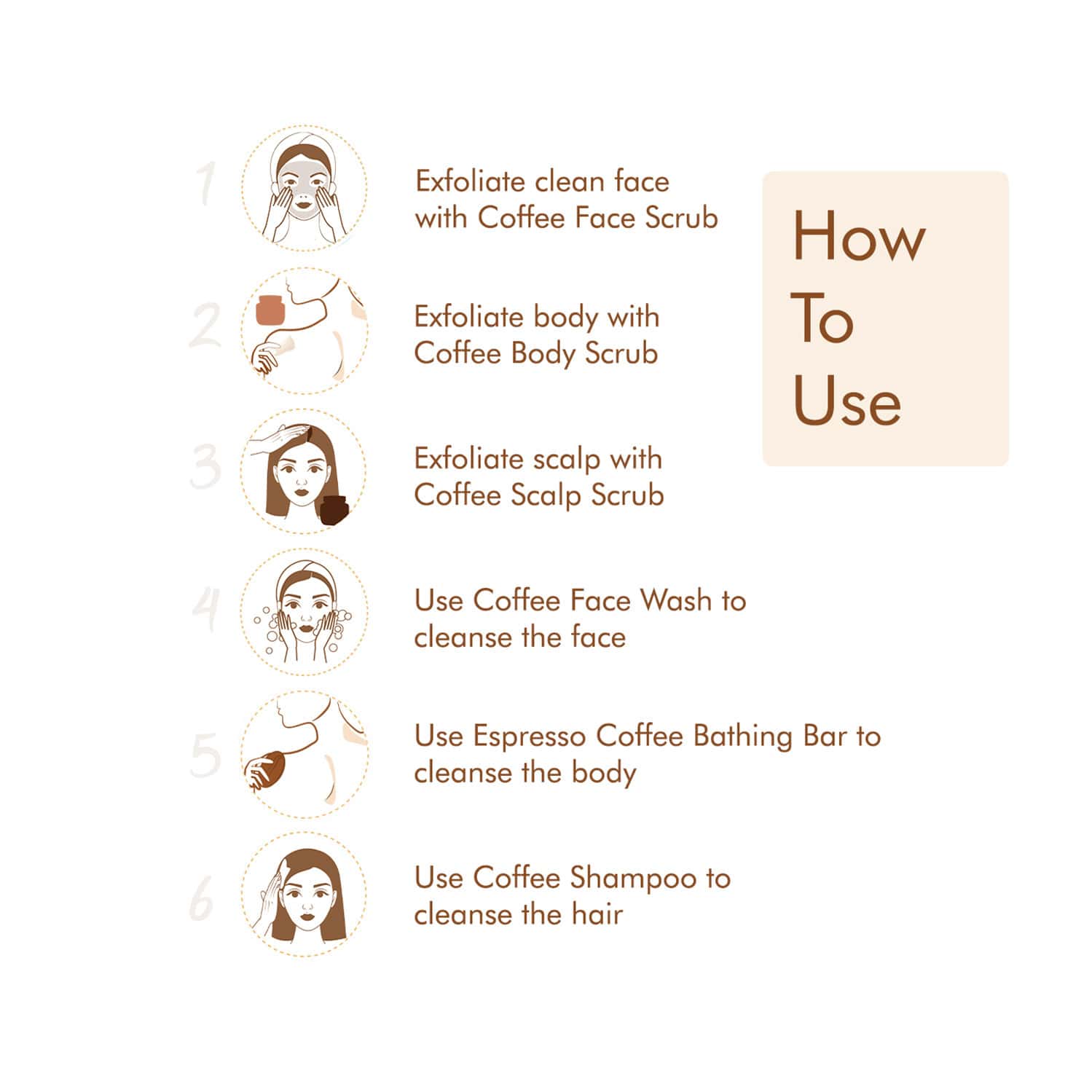 How To Use

1 Exfoliate clean face with Coffee Face Scrub

2 Exfoliate body with Coffee Body Scrub

3 Exfoliate scalp with Coffee Scalp Scrub

4 Use Coffee Face Wash to cleanse the face

5 Use Espresso Coffee Bathing Bar to cleanse the body

6 Use Coffee Shampoo to cleanse the hair