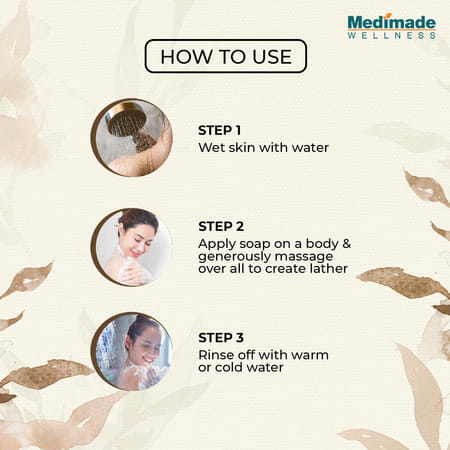 Medimade
WELLNESS

HOW TO USE

STEP 1
Wet skin with water

STEP 2
Apply soap on a body & generously massage over all to create lather

STEP 3
Rinse off with warm or cold water