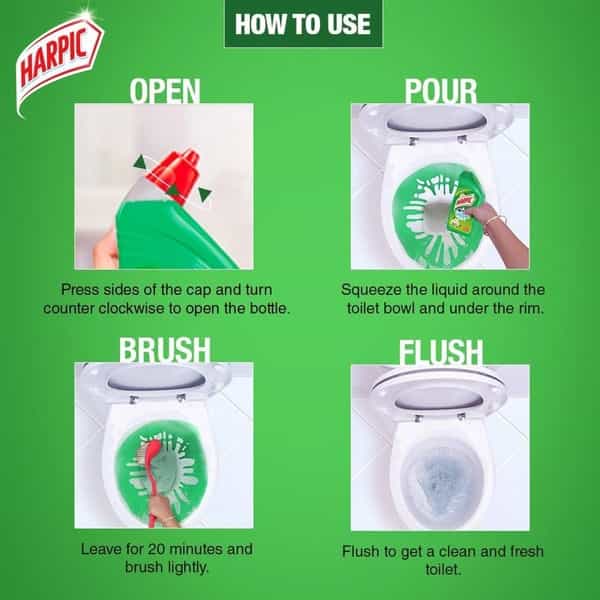 HARPIC

HOW TO USE

OPEN

Press sides of the cap and turn counter clockwise to open the bottle.

POUR

Squeeze the liquid around the toilet bowl and under the rim.

BRUSH

Leave for 20 minutes and brush lightly.

FLUSH

Flush to get a clean and fresh toilet.