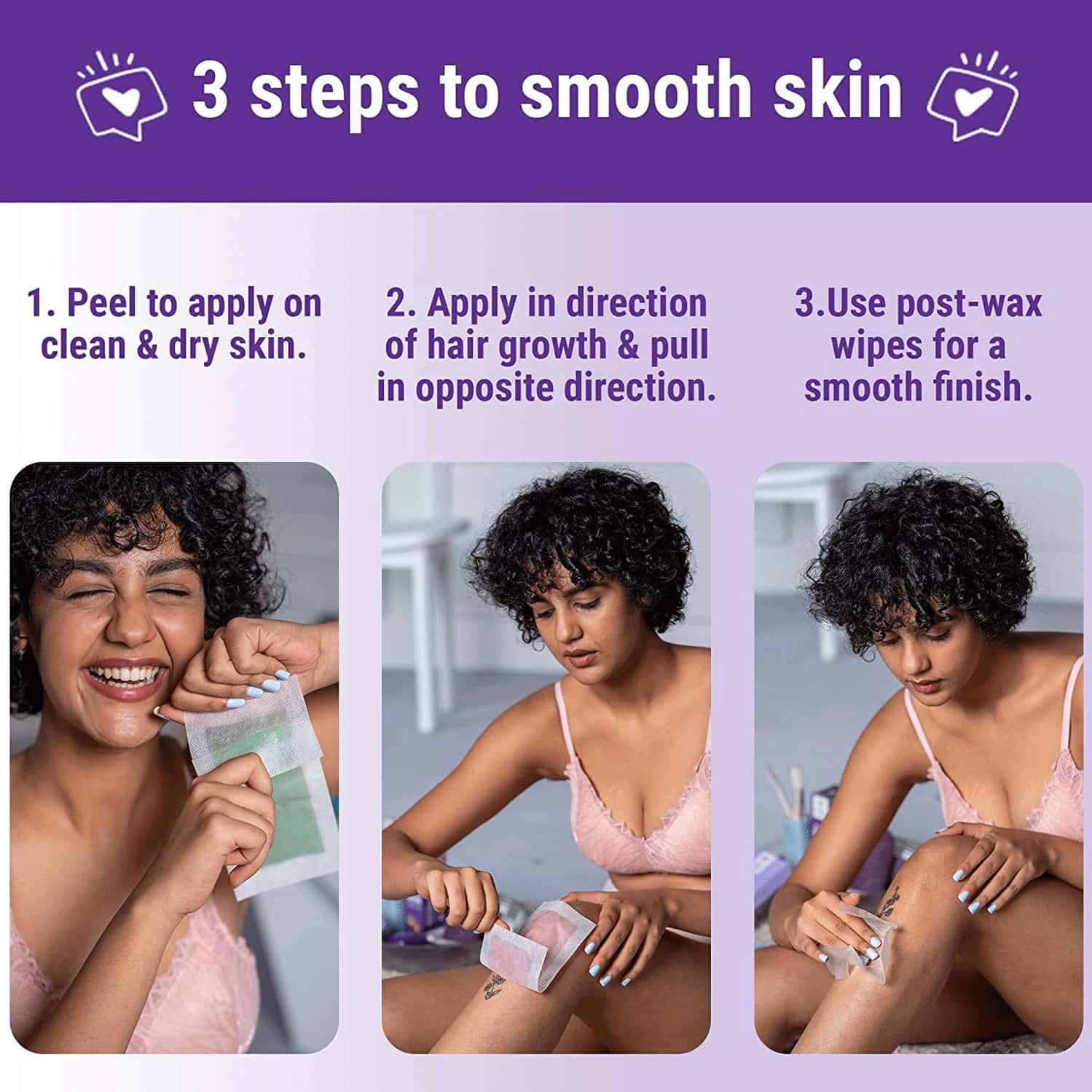 3 steps to smooth skin

1. Peel to apply on clean & dry skin.

2. Apply in direction of hair growth & pull in opposite direction.

3.Use post-wax wipes for a smooth finish.