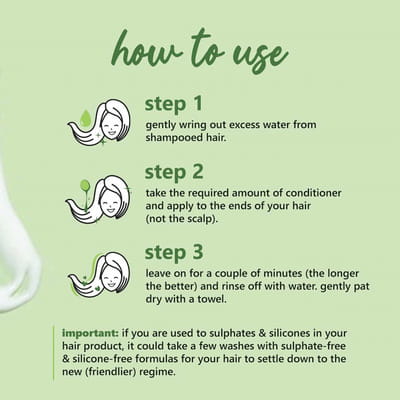 how to use

step 1

gently wring out excess water from shampooed hair.

step 2

take the required amount of conditioner and apply to the ends of your hair (not the scalp).

step 3

leave on for a couple of minutes (the longer the better) and rinse off with water. gently pat dry with a towel.

important: if you are used to sulphates & silicones in your hair product, it could take a few washes with sulphate-free & silicone-free formulas for your hair to settle down to the new (friendlier) regime.