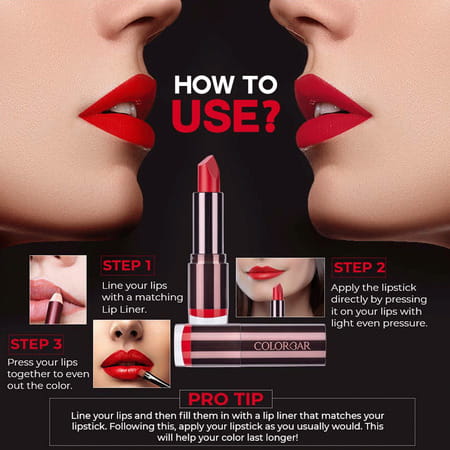 HOW TO
USE?

STEP 1
Line your lips with a matching Lip Liner.

STEP 2
Apply the lipstick directly by pressing it on your lips with light even pressure.

COLORBAR

STEP 3
Press your lips together to even out the color.

PRO TIP
Line your lips and then fill them in with a lip liner that matches your lipstick. Following this, apply your lipstick as you usually would. This will help your color last longer!