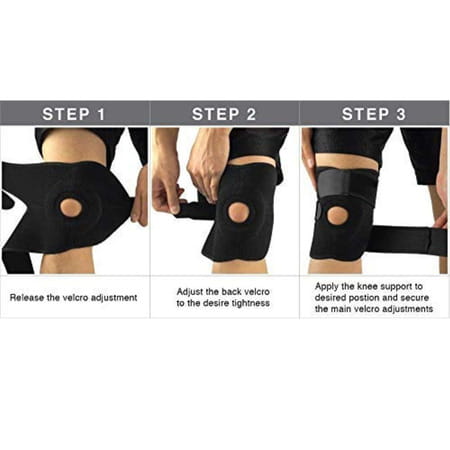 STEP 1

Release the velcro adjustment

STEP 2

Adjust the back velcro to the desire tightness

STEP 3

Apply the knee support to desired postion and secure the main velcro adjustments