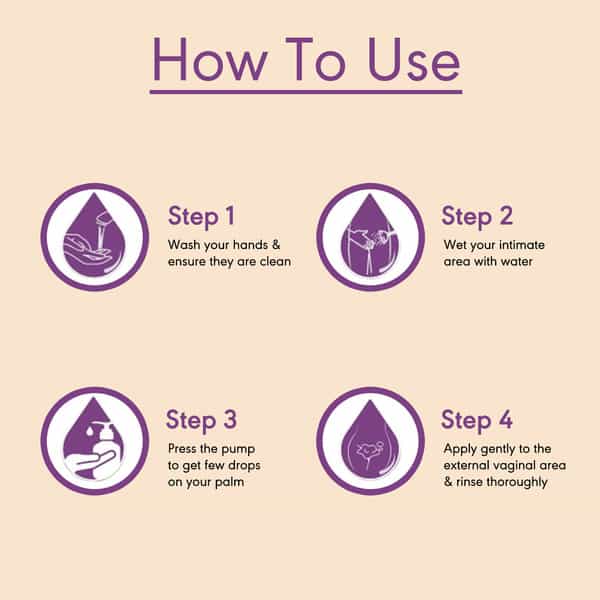 How To Use

Step 1
Wash your hands & ensure they are clean

Step 2
Wet your intimate area with water

Step 3
Press the pump to get few drops on your palm

Step 4
Apply gently to the external vaginal area & rinse thoroughly