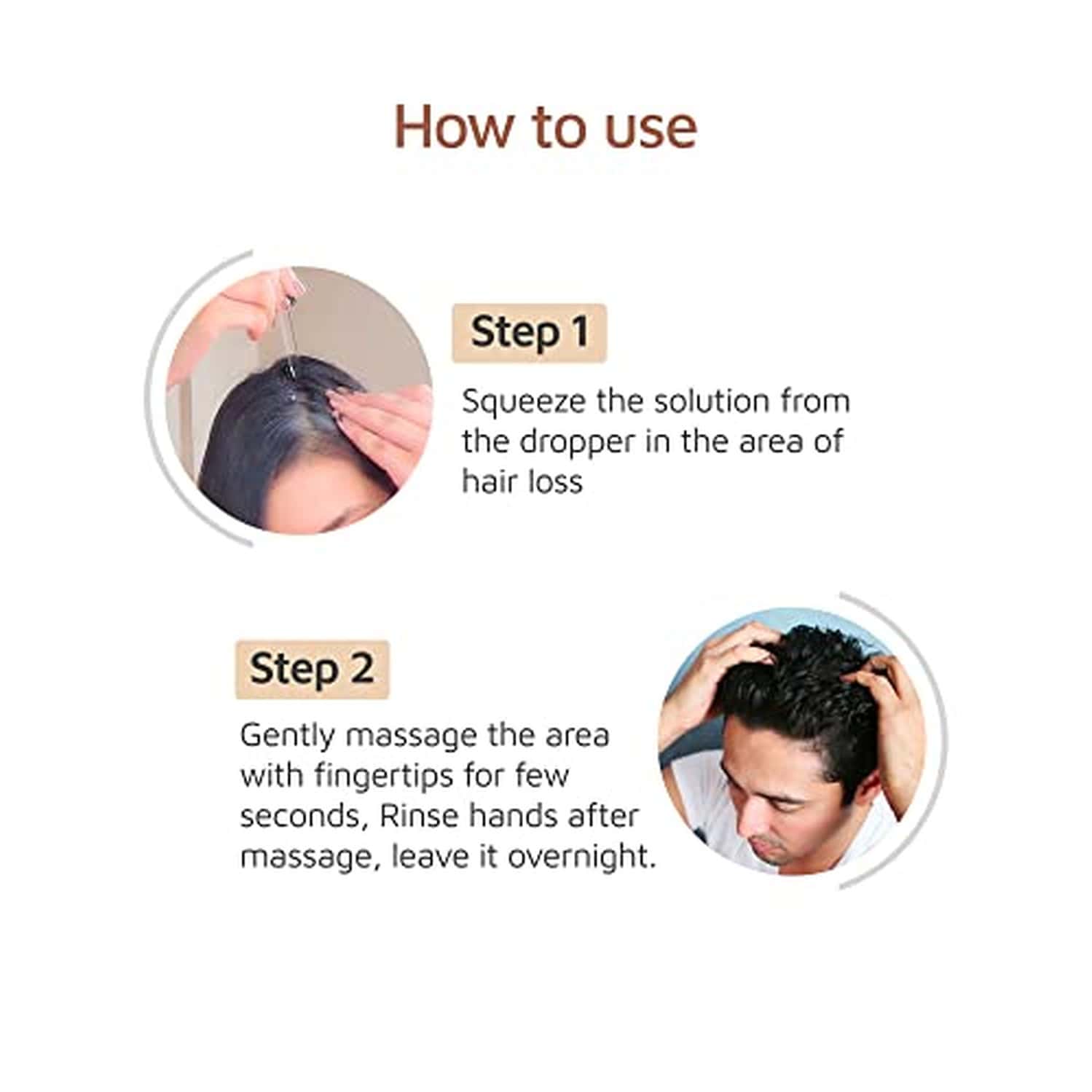 How to use

Step 1

Squeeze the solution from the dropper in the area of hair loss

Step 2

Gently massage the area with fingertips for few seconds, Rinse hands after massage, leave it overnight.