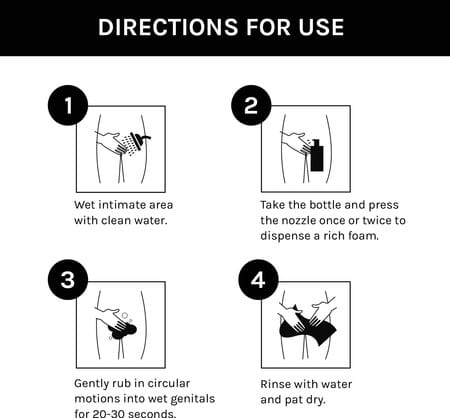 DIRECTIONS FOR USE

1

Wet intimate area with clean water.

2

Take the bottle and press the nozzle once or twice to dispense a rich foam.

3

Gently rub in circular motions into wet genitals for 20-30 seconds.

4

Rinse with water and pat dry.