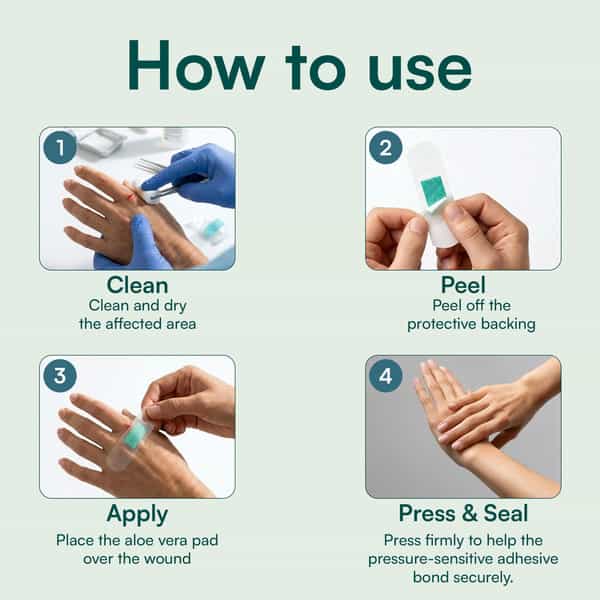 How to use

1

Clean

Clean and dry the affected area

2

Peel

Peel off the protective backing

3

Apply

Place the aloe vera pad over the wound

4

Press & Seal

Press firmly to help the pressure-sensitive adhesive bond securely.