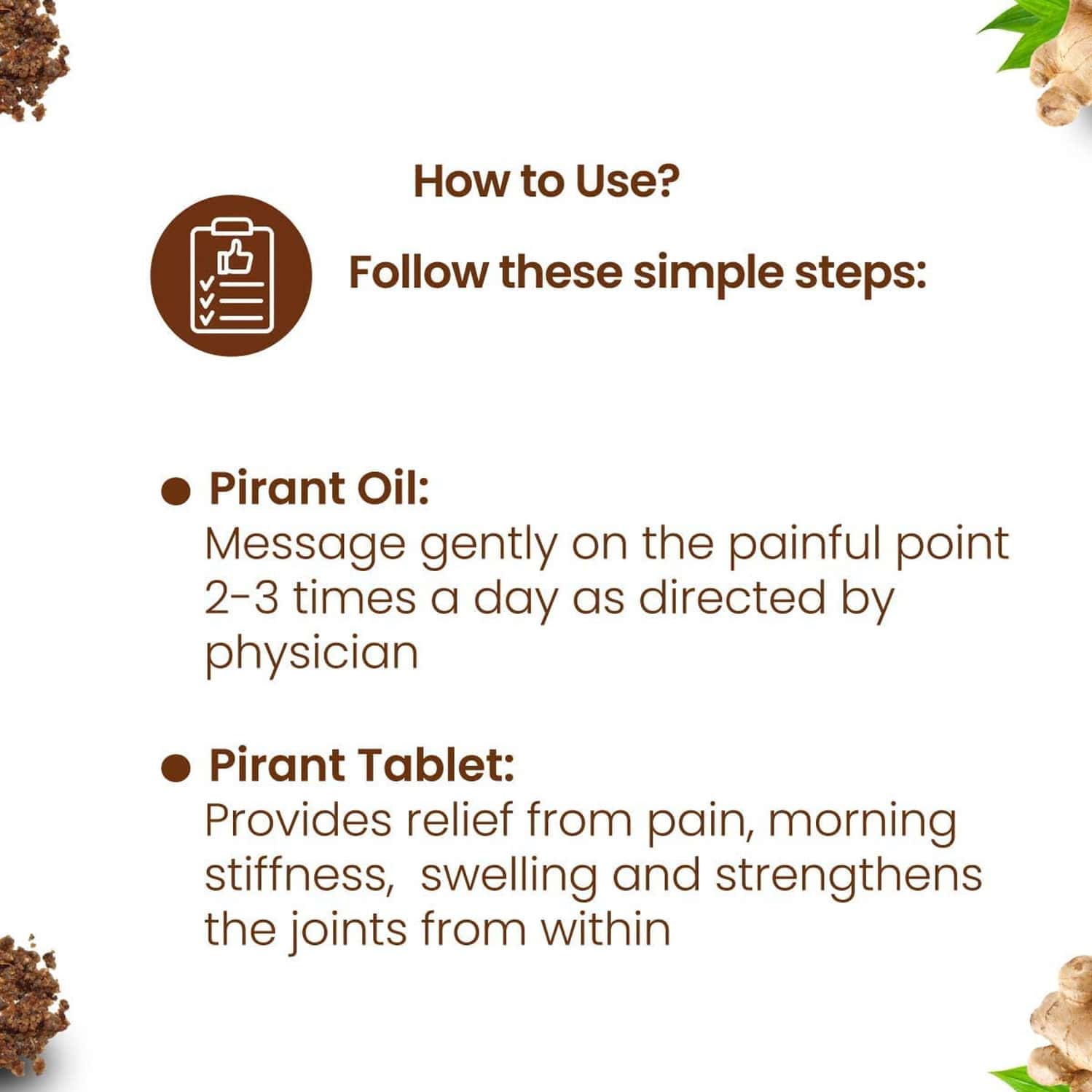 How to Use?

Follow these simple steps:

● Pirant Oil:
Message gently on the painful point 2-3 times a day as directed by physician

● Pirant Tablet:
Provides relief from pain, morning stiffness,  swelling and strengthens the joints from within