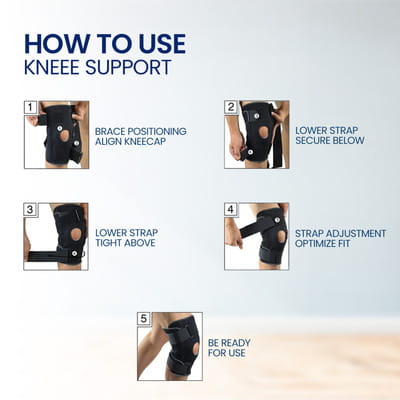 HOW TO USE
KNEEE SUPPORT

1
BRACE POSITIONING
ALIGN KNEECAP

2
LOWER STRAP
SECURE BELOW

3
LOWER STRAP
TIGHT ABOVE

4
STRAP ADJUSTMENT
OPTIMIZE FIT

5
BE READY
FOR USE