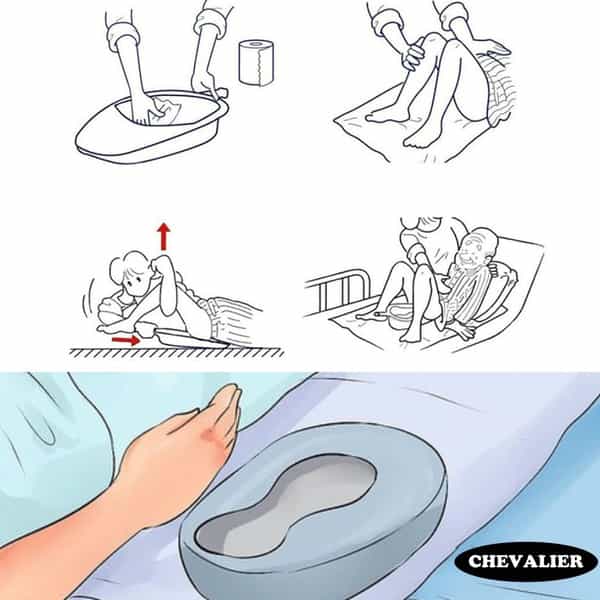 CHEVALIER