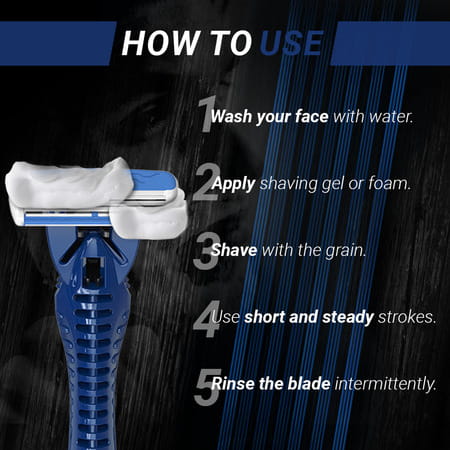 HOW TO USE

1 Wash your face with water.

2 Apply shaving gel or foam.

3 Shave with the grain.

4 Use short and steady strokes.

5 Rinse the blade intermittently.