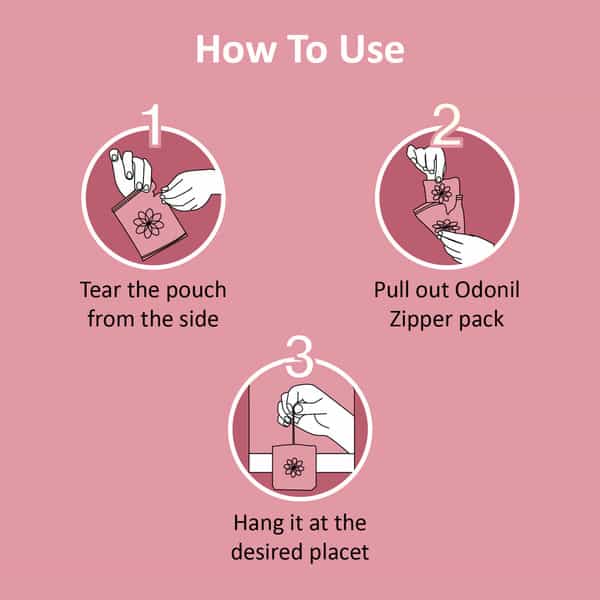 How To Use

1

Tear the pouch from the side

2

Pull out Odonil Zipper pack

3

Hang it at the desired placet