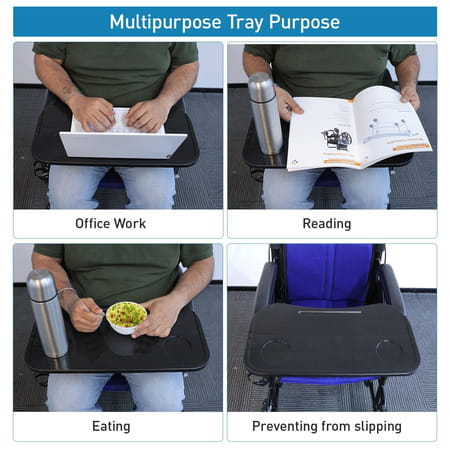 Multipurpose Tray Purpose

Office Work

Reading

Eating

Preventing from slipping