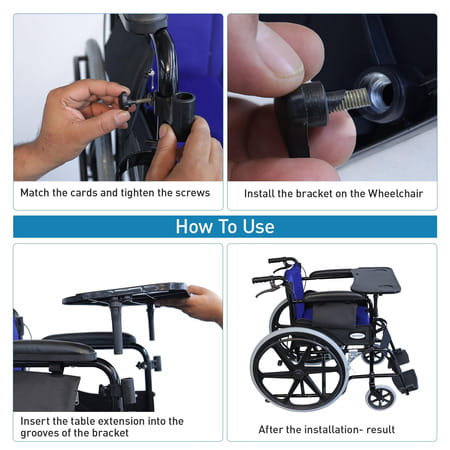 Match the cards and tighten the screws

Install the bracket on the Wheelchair

How To Use

Insert the table extension into the grooves of the bracket

After the installation- result