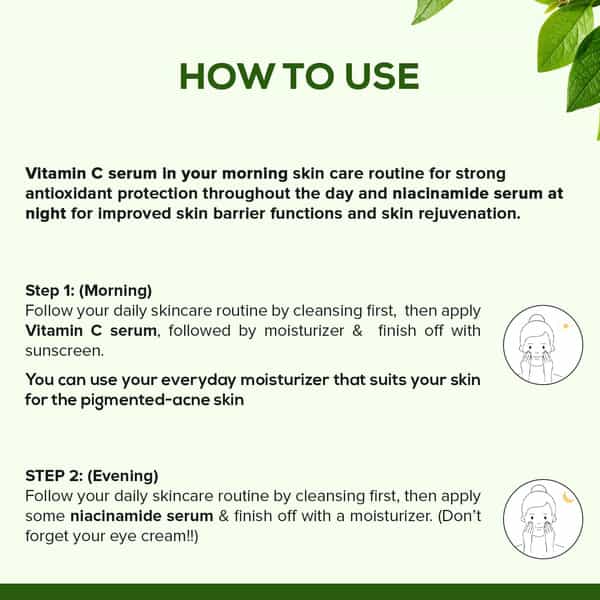 HOW TO USE

Vitamin C serum in your morning skin care routine for strong antioxidant protection throughout the day and niacinamide serum at night for improved skin barrier functions and skin rejuvenation.

Step 1: (Morning)
Follow your daily skincare routine by cleansing first, then apply Vitamin C serum, followed by moisturizer & finish off with sunscreen.

You can use your everyday moisturizer that suits your skin for the pigmented-acne skin

STEP 2: (Evening)
Follow your daily skincare routine by cleansing first, then apply some niacinamide serum & finish off with a moisturizer. (Don't forget your eye cream!!)