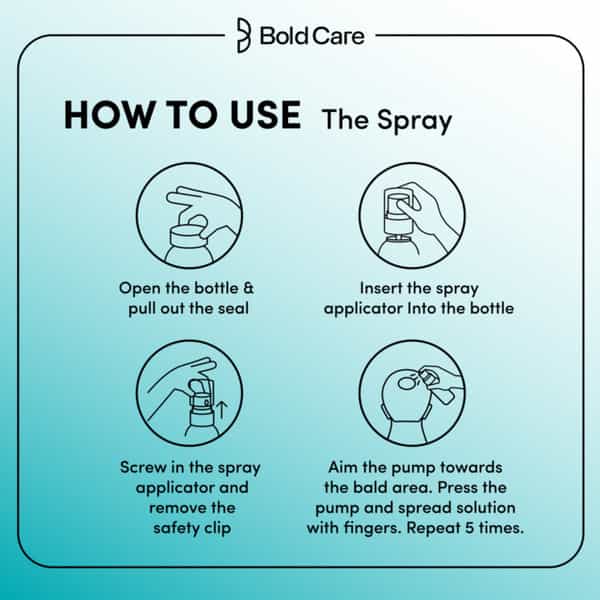 Bold Care

HOW TO USE The Spray

Open the bottle & pull out the seal

Insert the spray applicator Into the bottle

Screw in the spray applicator and remove the safety clip

Aim the pump towards the bald area. Press the pump and spread solution with fingers. Repeat 5 times.