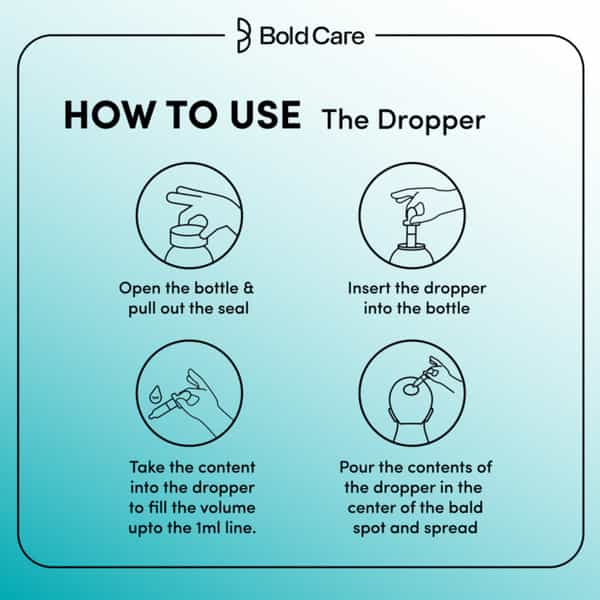 Bold Care

HOW TO USE The Dropper

Open the bottle & pull out the seal

Insert the dropper into the bottle

Take the content into the dropper to fill the volume upto the 1ml line.

Pour the contents of the dropper in the center of the bald spot and spread