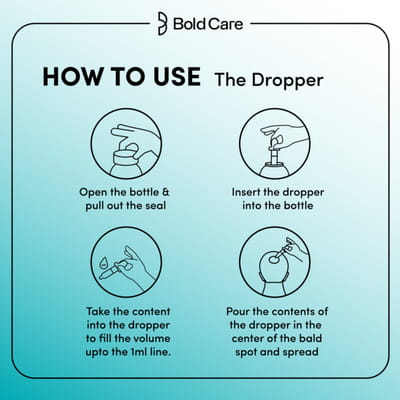 Bold Care

HOW TO USE The Dropper

Open the bottle & pull out the seal

Insert the dropper into the bottle

Take the content into the dropper to fill the volume upto the 1ml line.

Pour the contents of the dropper in the center of the bald spot and spread